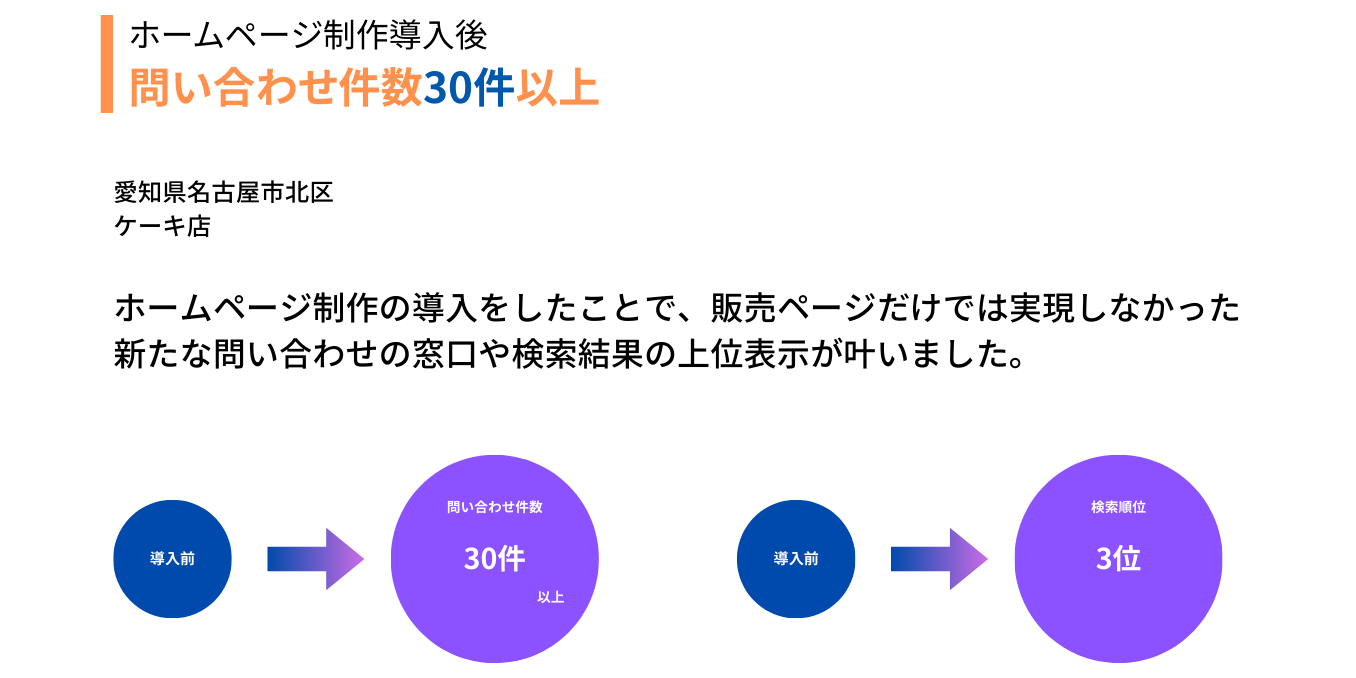 ホームページ制作導入後
問い合わせ件数30件以上

愛知県名古屋市北区
ケーキ店

ホームページ制作の導入をしたことで、販売ページだけでは実現しなかった新たな問い合わせの窓口や検索結果の上位表示が叶いました。

導入前

問い合わせ件数
30件
以上

導入前

検索順位
3位